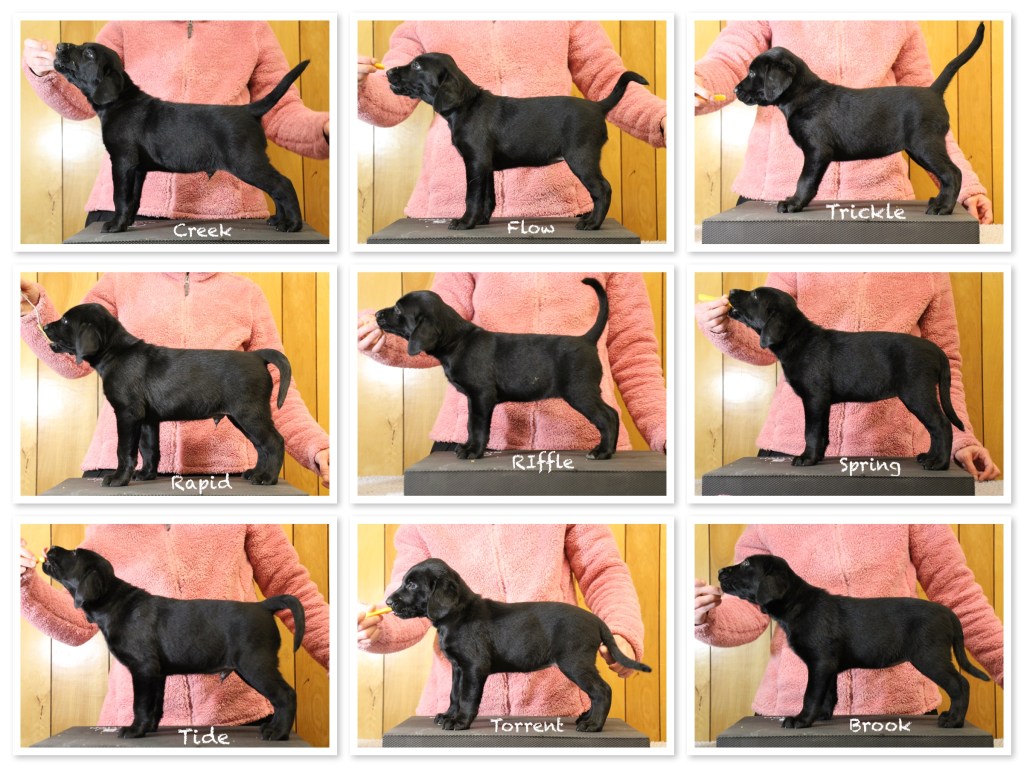 Creek

Flow

Trickle

Rapid

RIffle

Spring

Tide

Torrent

Brook